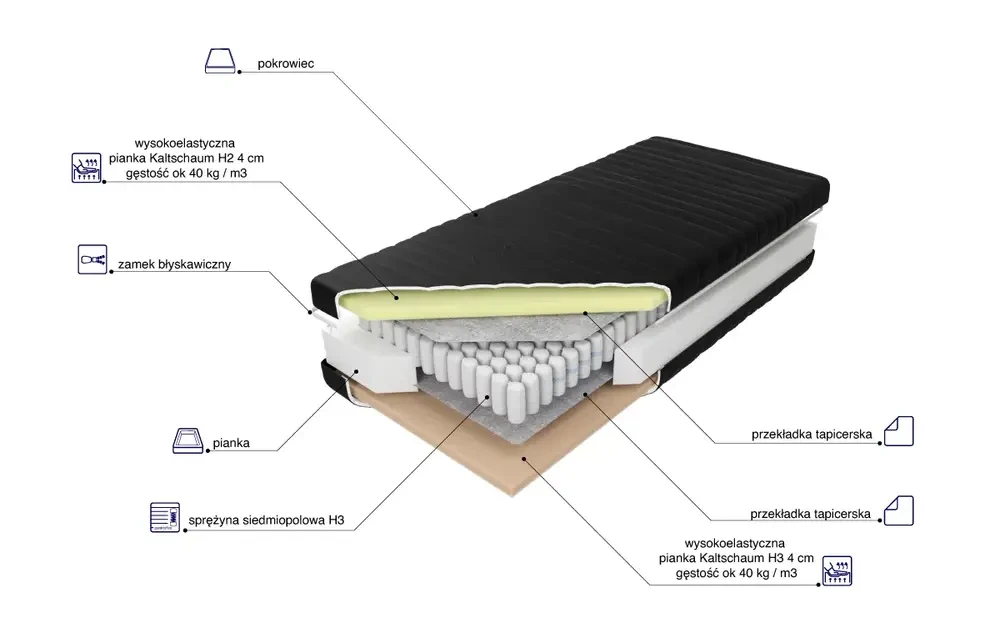 pokrowiec

wysokoelastyczna pianka Kaltschaum H2 4 cm gęstość ok 40 kg / m3

zamek błyskawiczny

pianka

sprężyna siedmiopolowa H3

przekładka tapicerska

przekładka tapicerska

wysokoelastyczna pianka Kaltschaum H3 4 cm gęstość ok 40 kg / m3