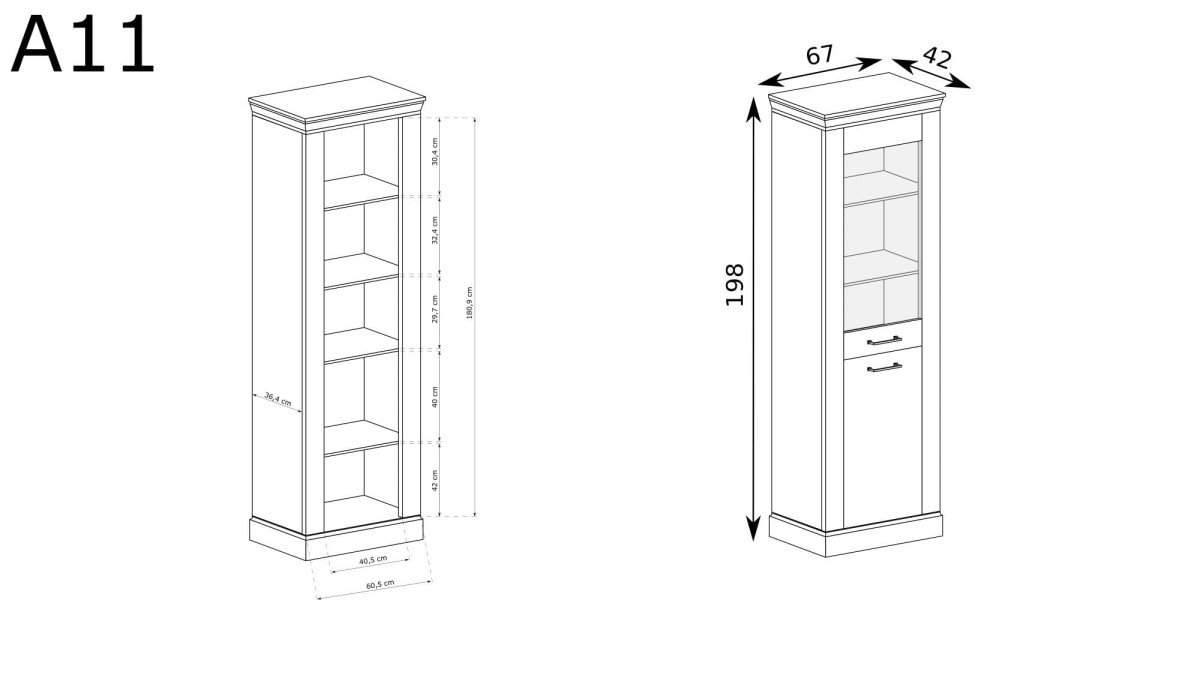 A11

30,4 cm
32,4 cm
29,7 cm
40 cm
42 cm
180,9 cm
36,4 cm
40,5 cm
60,5 cm

67
42
198