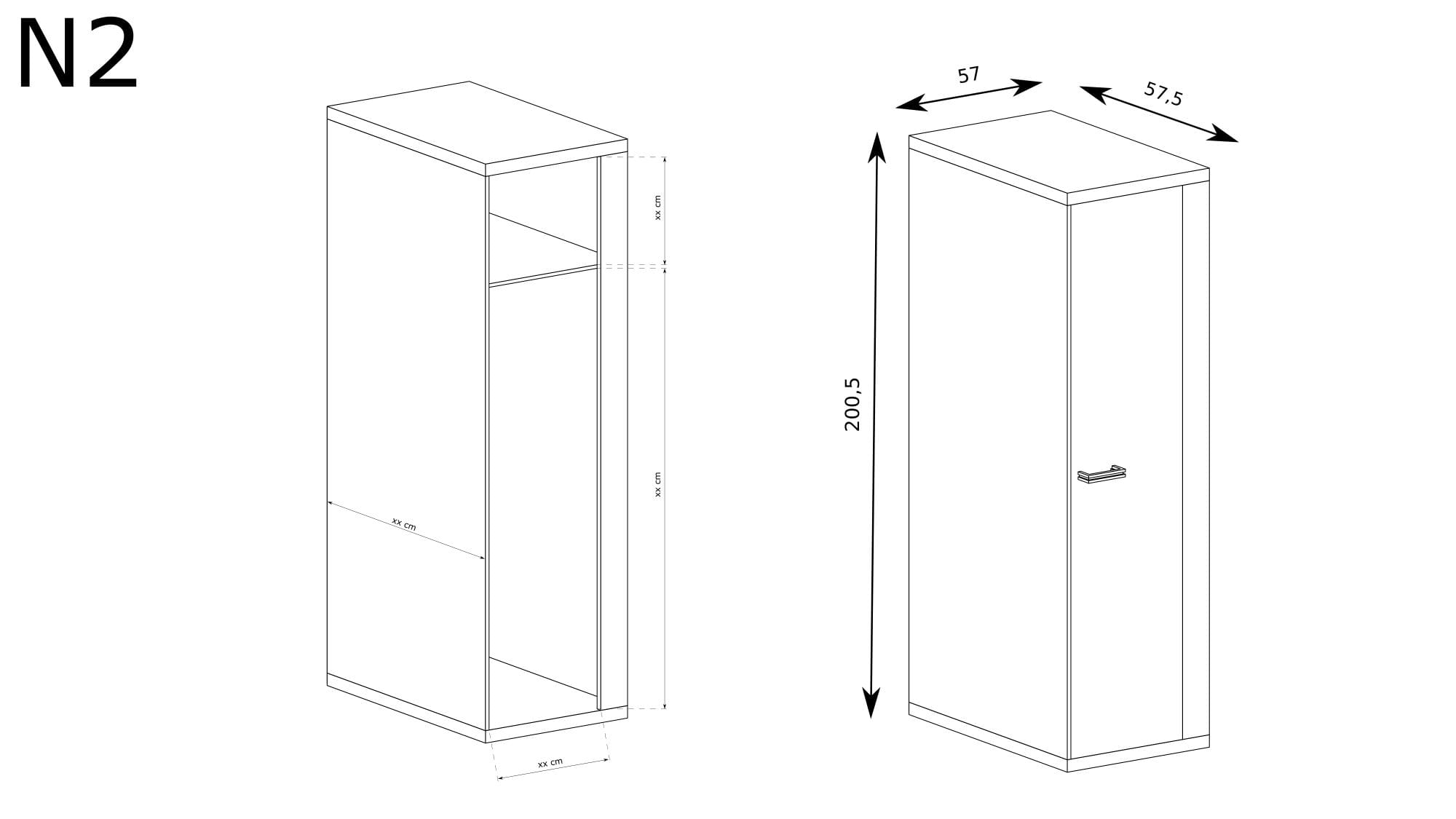 N2

xx cm

xx cm

xx cm

xx cm

57

57,5

200,5